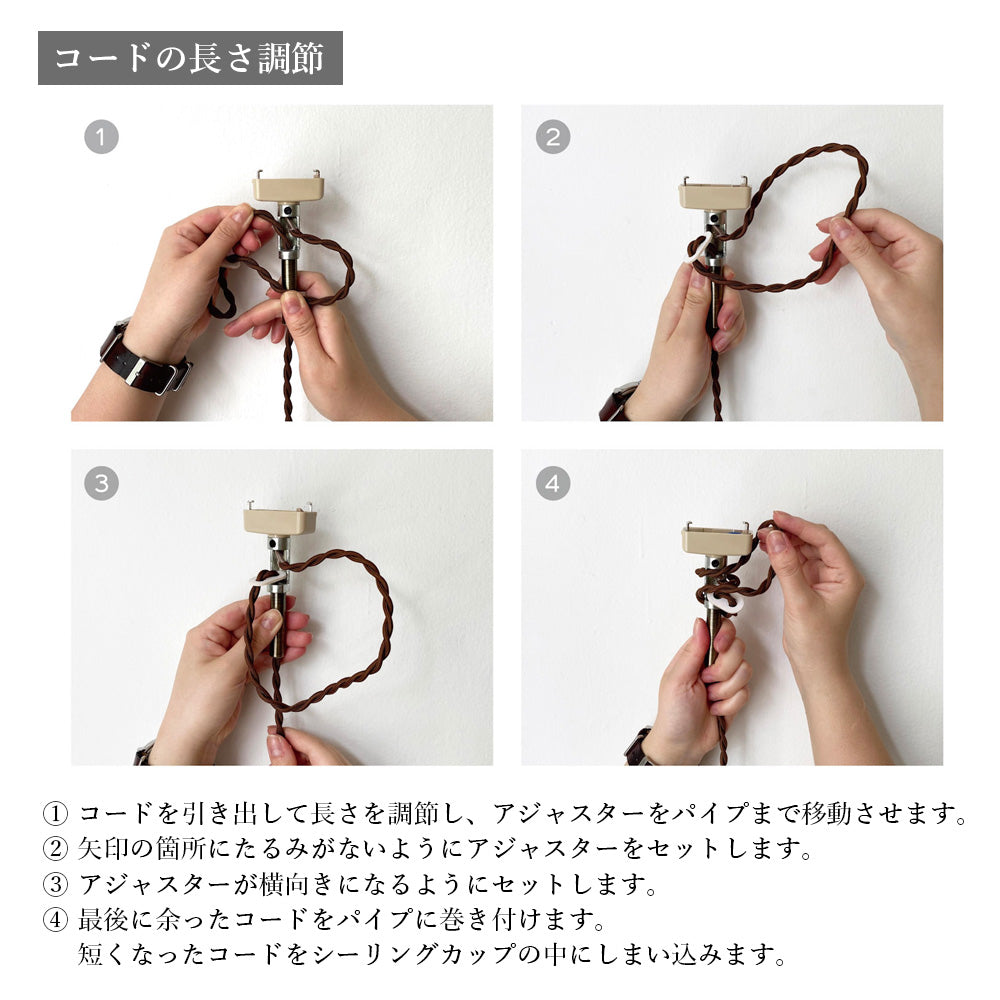 コードの長さ調節

1

2

3

4

① コードを引き出して長さを調節し、アジャスターをパイプまで移動させます。
② 矢印の箇所にたるみがないようにアジャスターをセットします。
③ アジャスターが横向きになるようにセットします。
④ 最後に余ったコードをパイプに巻き付けます。
短くなったコードをシーリングカップの中にしまい込みます。